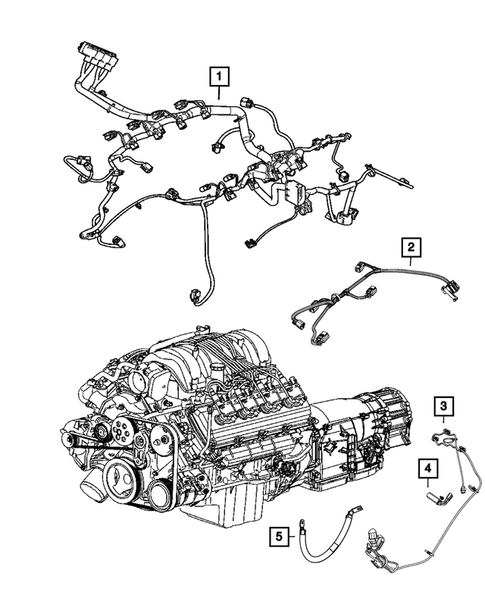 1
2
3
4
5