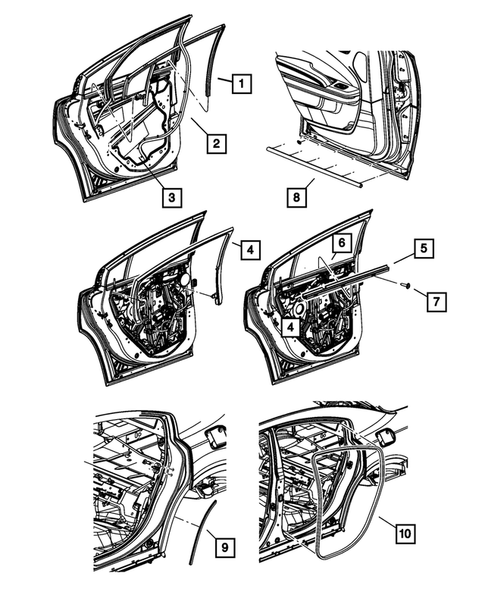 1
2
3
8
4
6
5
7
4
9
10