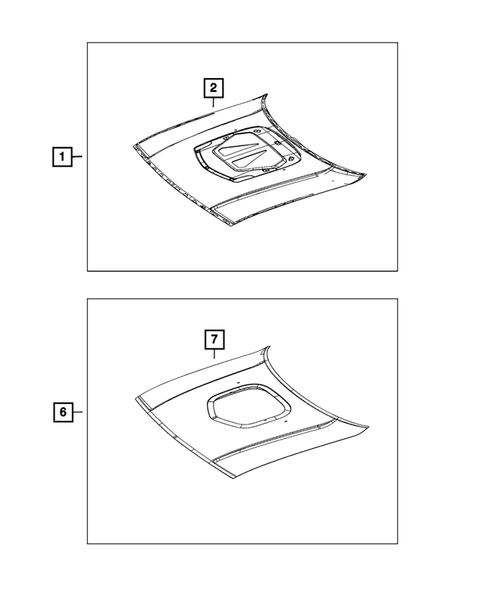 2
1
7
6