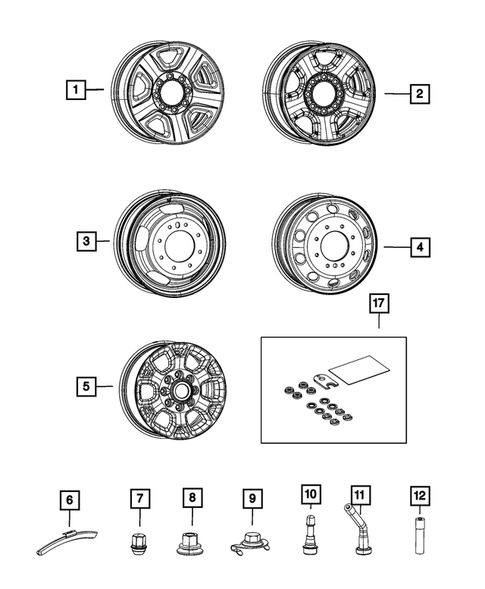 1
2
3
4
17
5
6
7
8
9
10
11
12