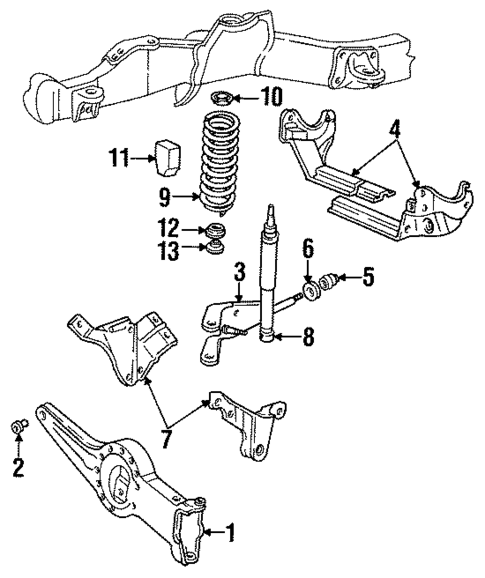 10
4
11
9
12
13
6
5
3
8
7
2
1