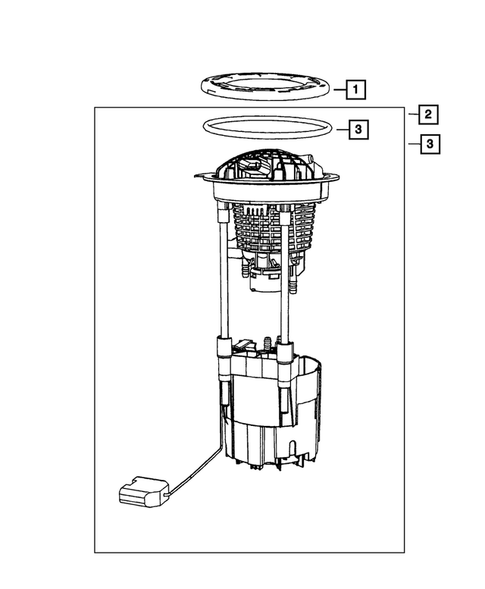 1
2
3
3