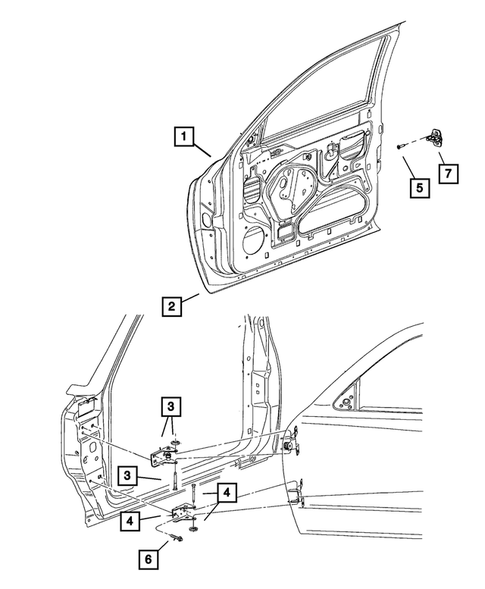 1
7
5
2
3
3
4
4
6