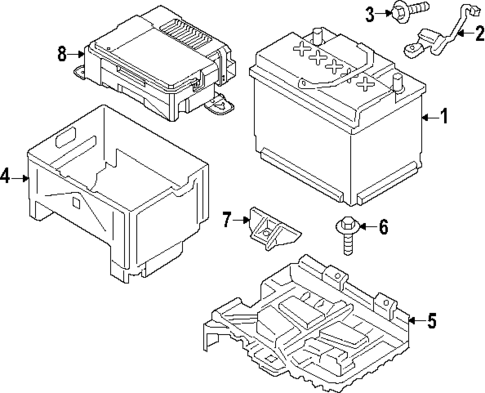 3
2
8
1
4
7
6
5