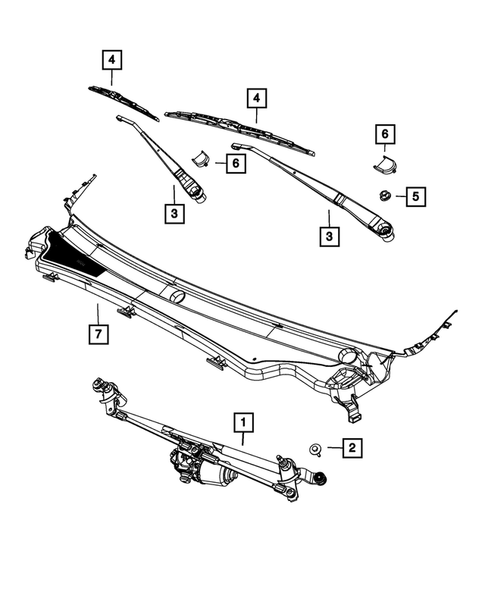 4
4
6
6
5
3
3
7
1
2