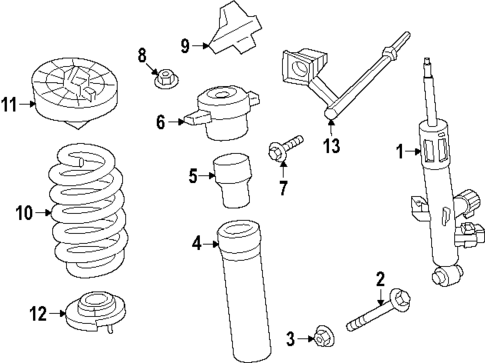 9
8
11
6
13
1
5
7
10
4
2
12
3