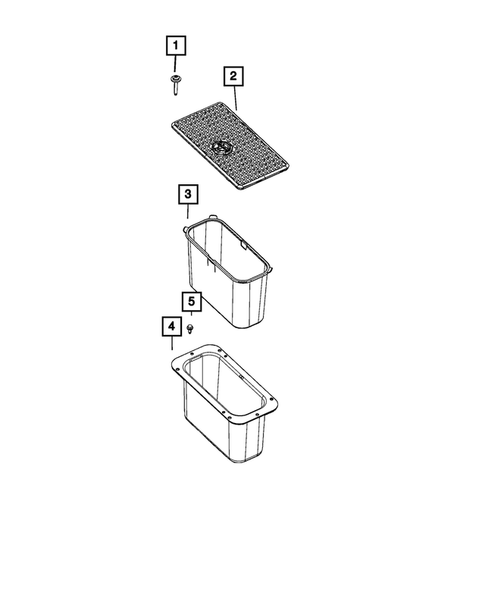 1
2
3
5
4