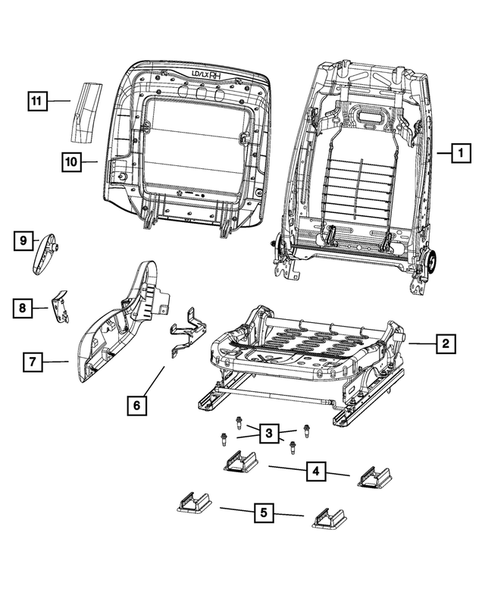 LD/LX RH

11

10

1

9

8

7

6

2

3

4

5