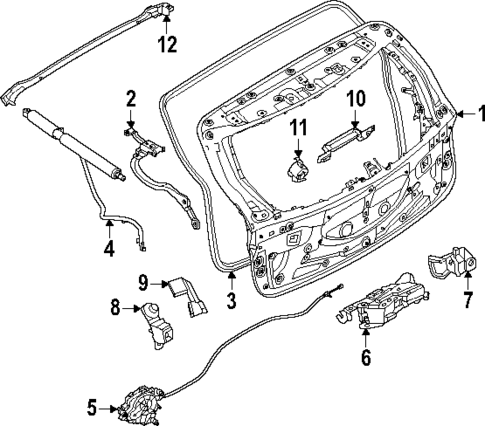 12
2
10
1
11
4
9
3
7
8
6
5