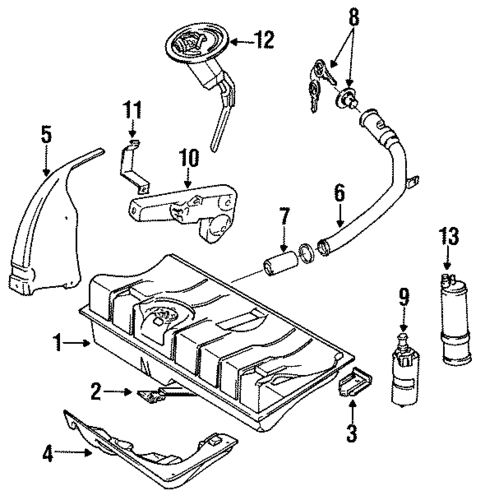 12
8
11
5
10
6
7
13
9
1
2
3
4