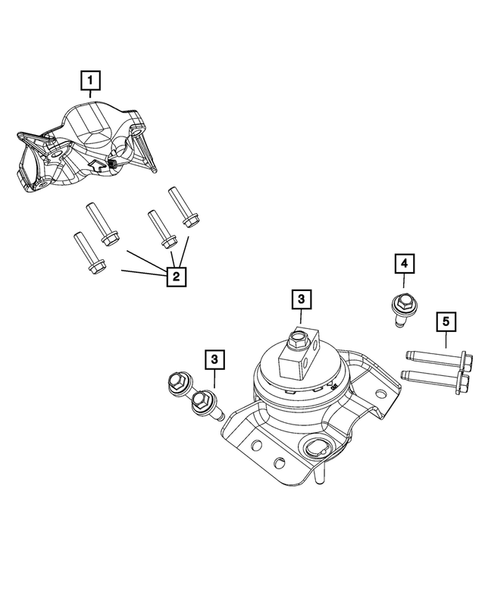 1
2
4
3
5
3