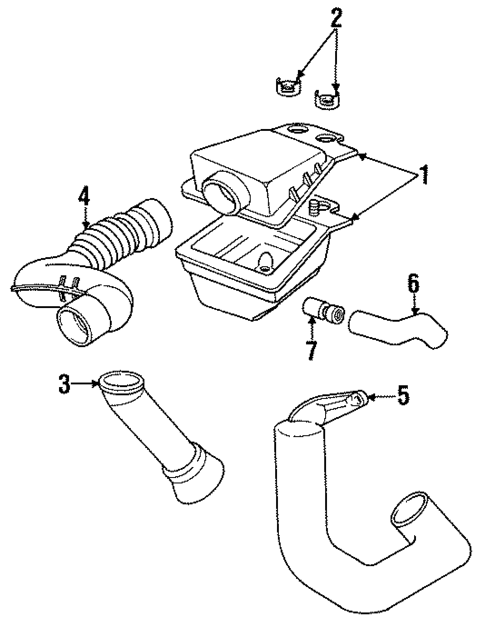 2
1
4
6
7
3
5