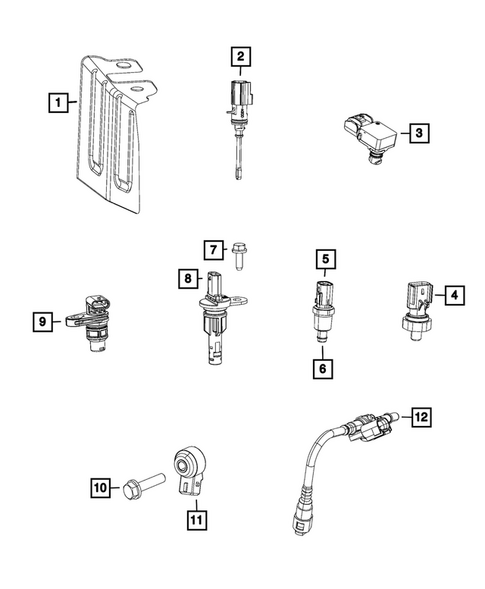 1
2
3
7
8
5
4
9
6
12
10
11