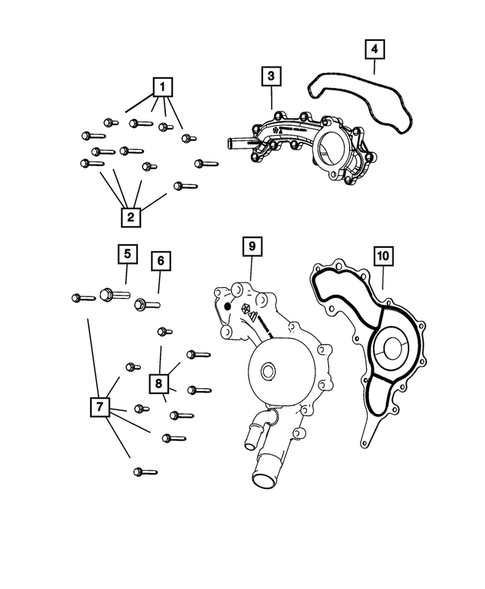 1
3
4
2
5
6
9
10
8
7