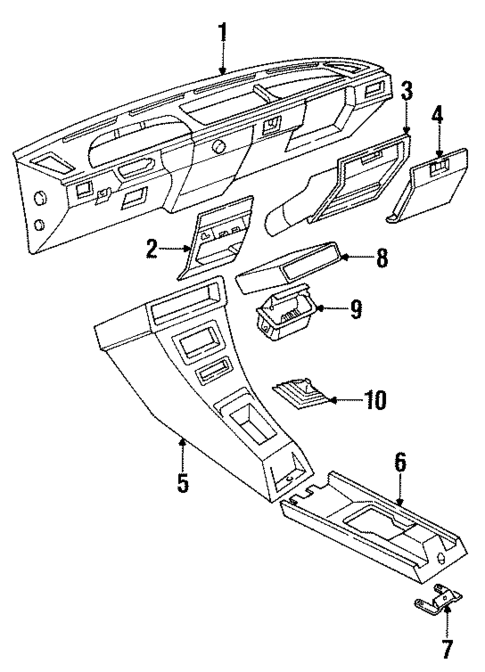 1
3
4
2
8
9
10
5
6
7