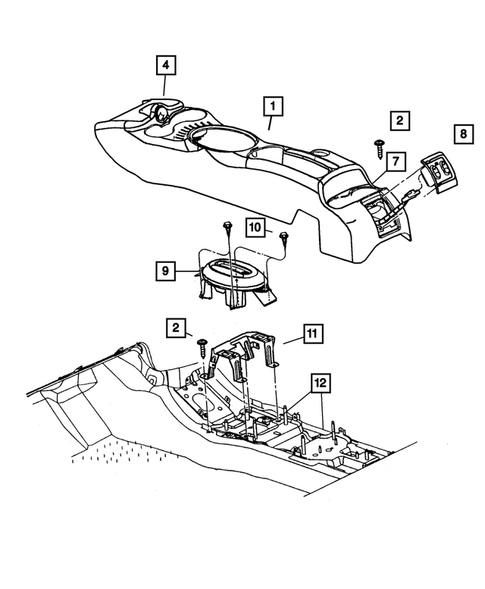 4
1
2
8
7
10
9
2
11
12