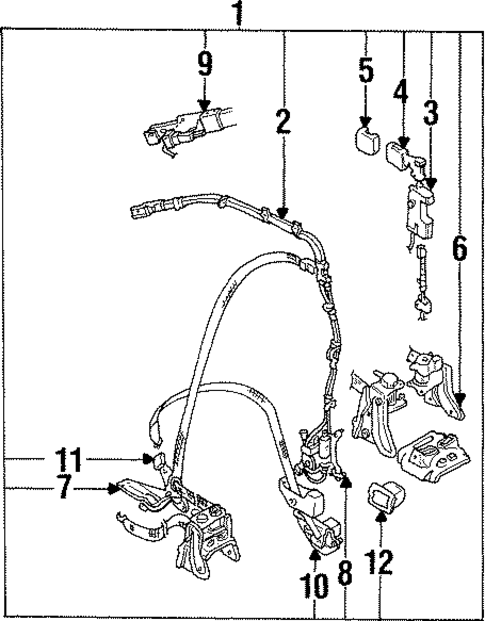 1
9
2
5
4
3
6
11
7
10
8
12