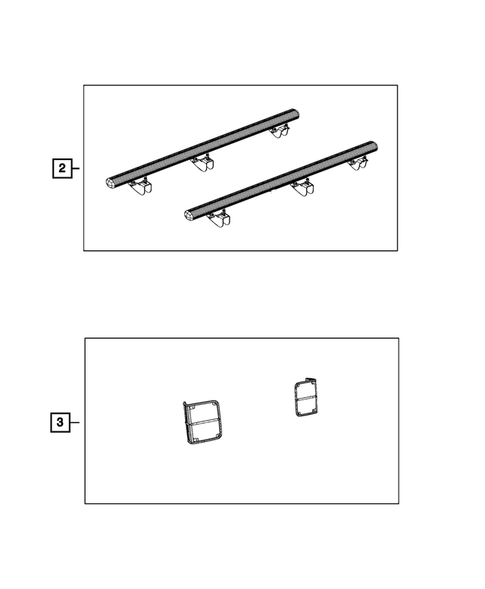 2

3