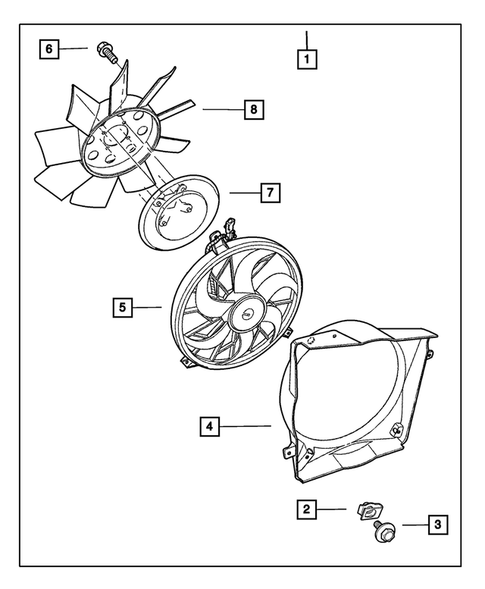 6
1
8
7
5
4
2
3