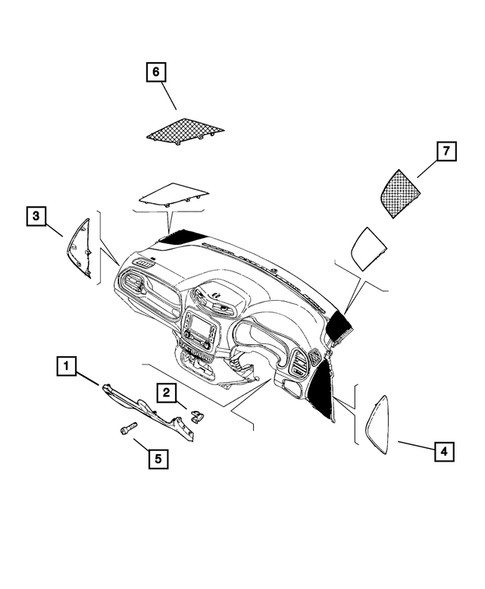 6

7

3

1

2

5

4