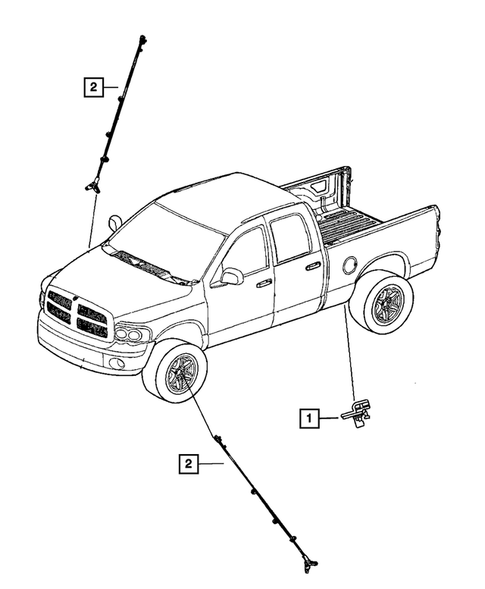 2

1

2