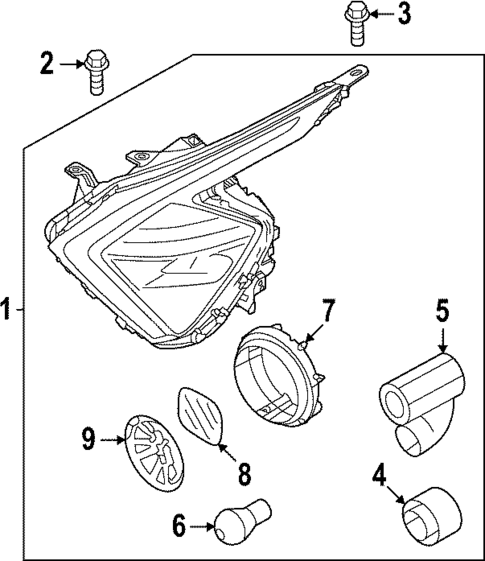 3
2
1
7
5
9
8
4
6