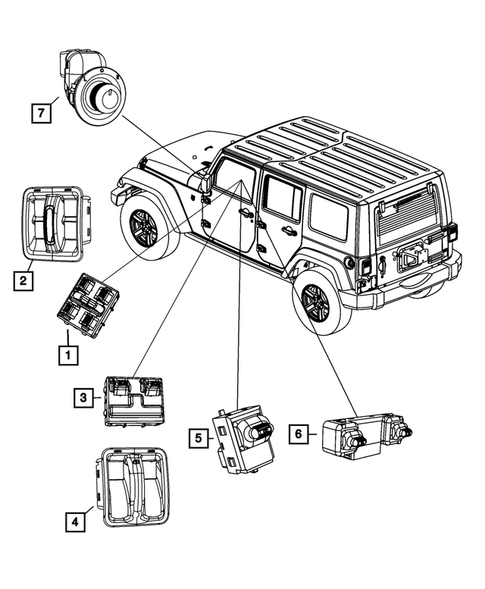 7
2
1
3
5
6
4