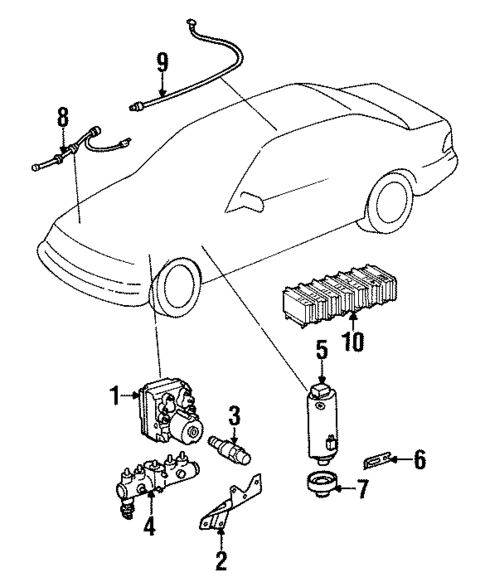 9
8
10
5
1
3
6
7
4
2