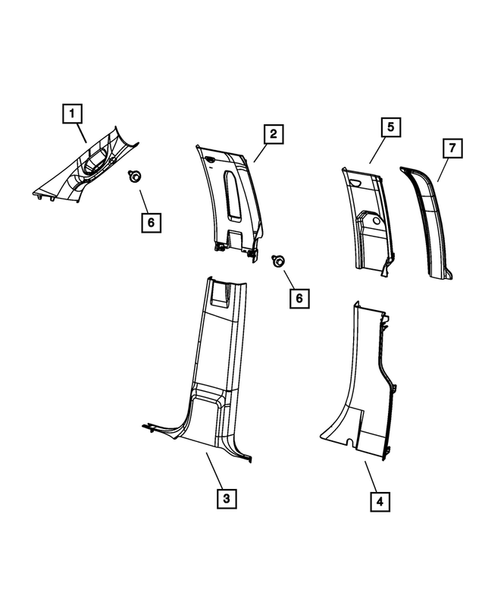 1
2
5
7
6
6
3
4