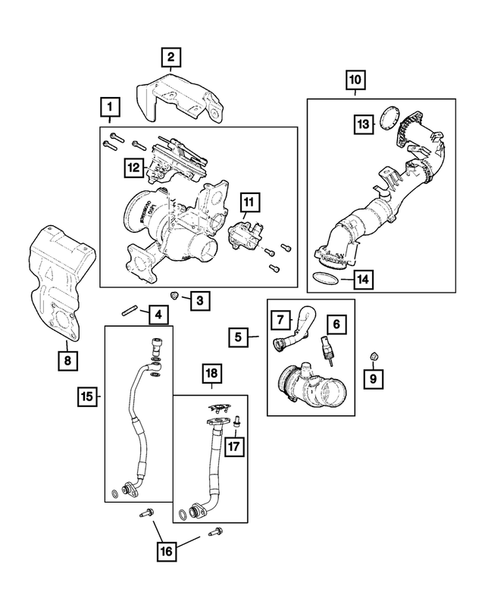 2
10
1
13
12
11
14
3
4
7
6
5
8
9
18
15
17
16