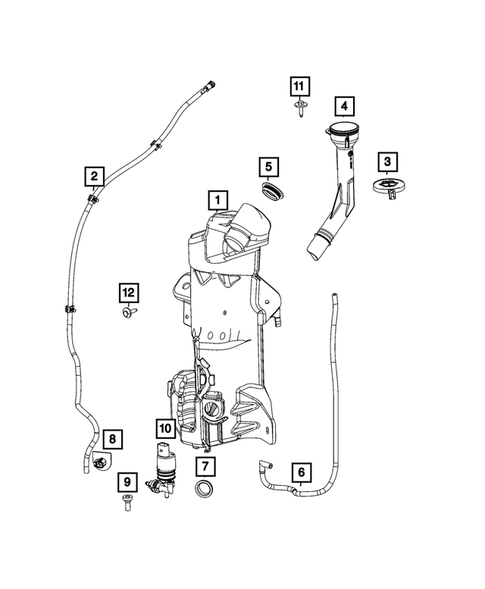 11
4
2
5
3
1
12
10
8
7
6
9