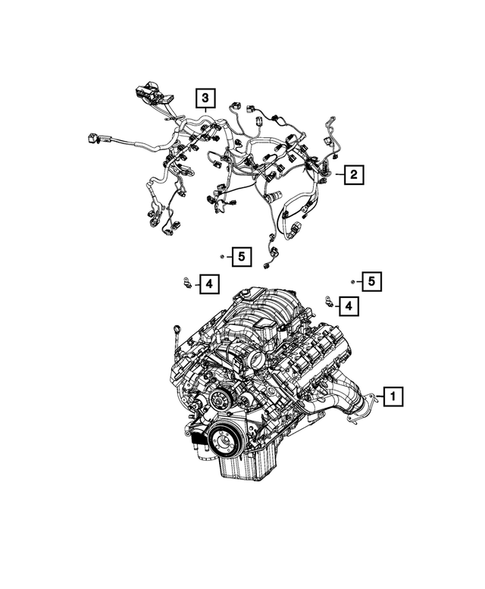 3
2
5
4
5
4
1