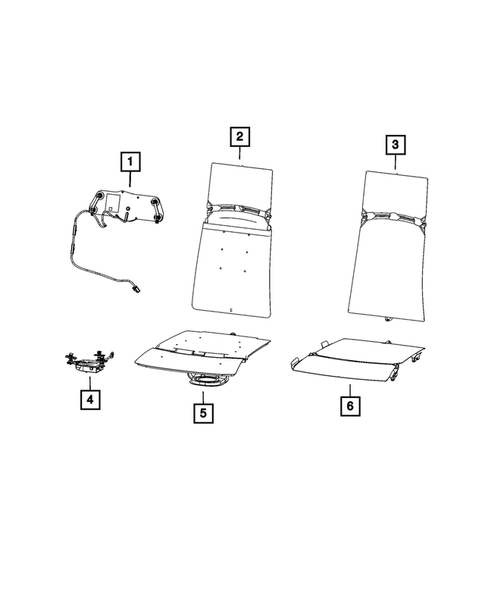 1
2
3
4
5
6