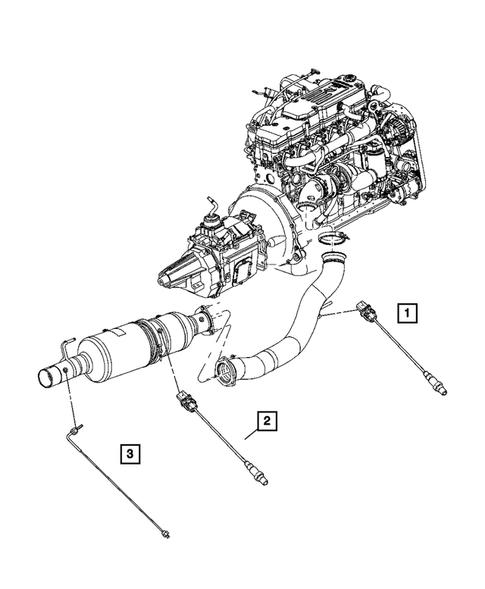 1
2
3