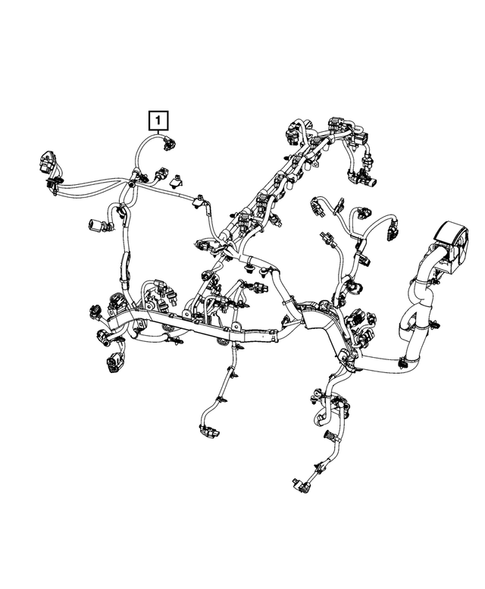 1