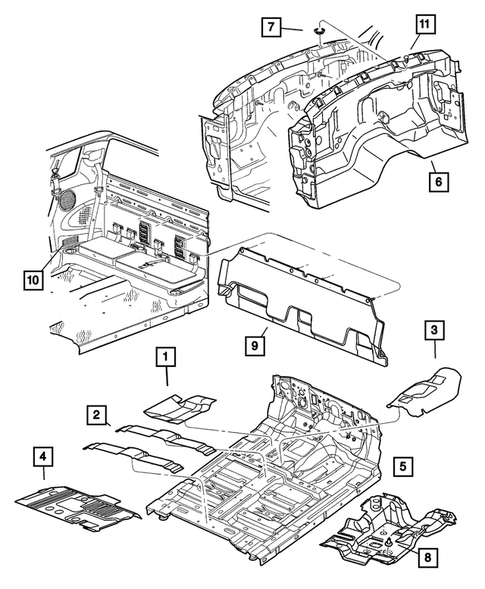 7
11
6
10
9
3
1
2
4
5
8