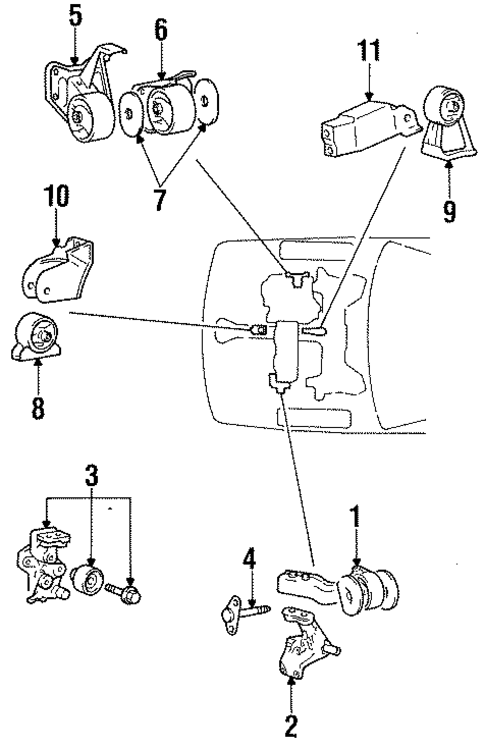 5

6

11

7

9

10

8

3

1

4

2