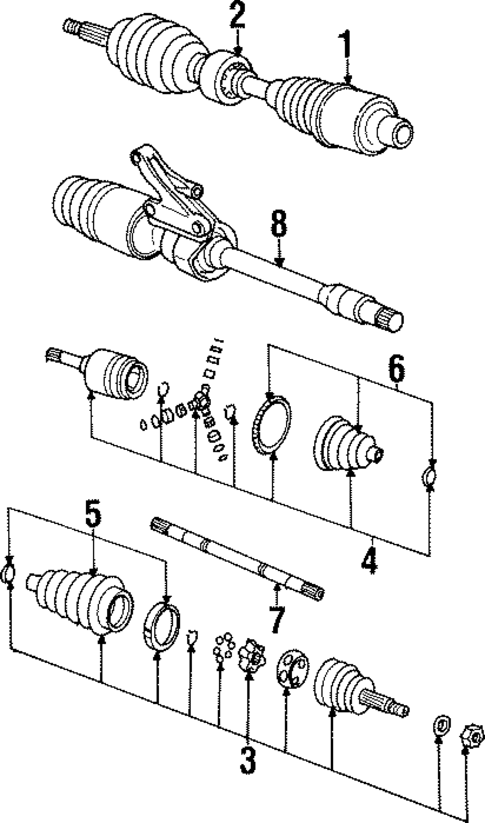 2
1
8
6
4
5
7
3