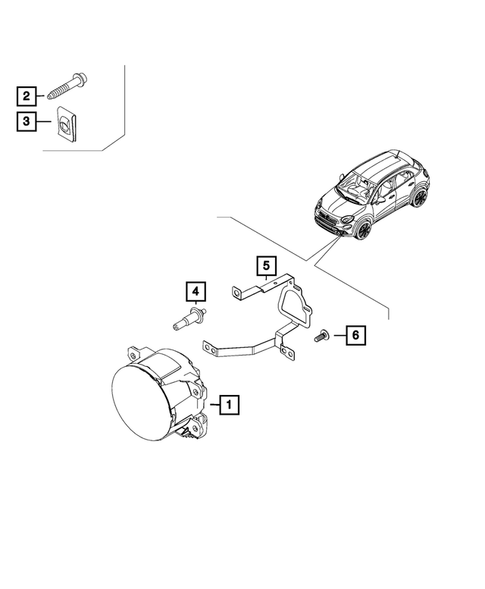 2
3
5
4
6
1