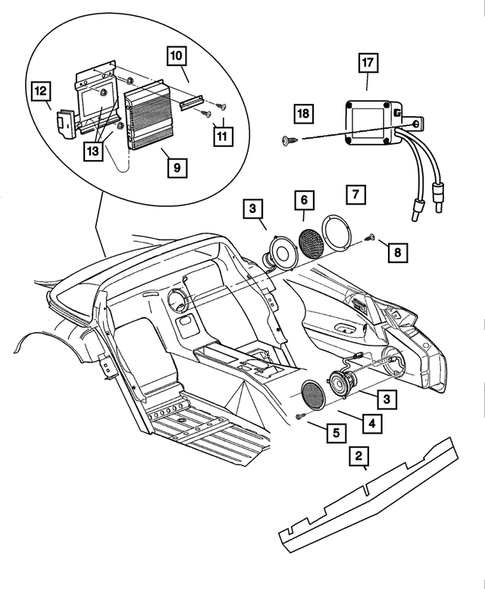 10
12
13
11
9
17
18
3
6
7
8
3
4
5
2