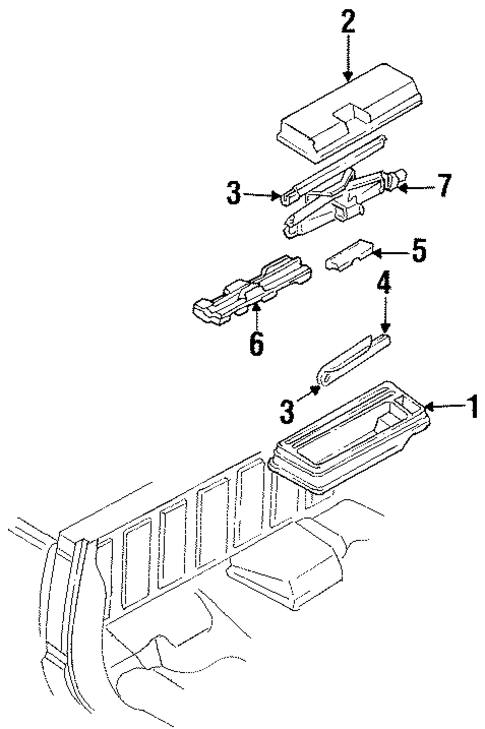 2
3
7
5
4
6
3
1