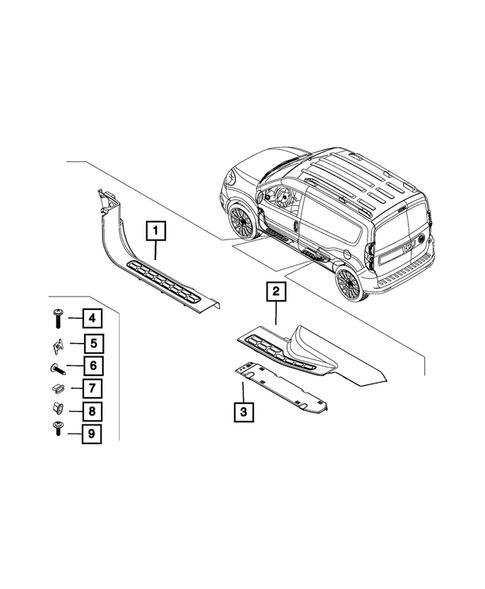 1
2
3
4
5
6
7
8
9