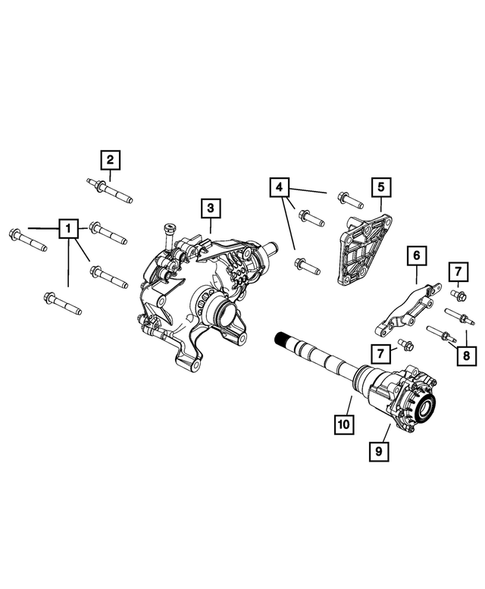 2
1
3
4
5
6
7
7
8
10
9