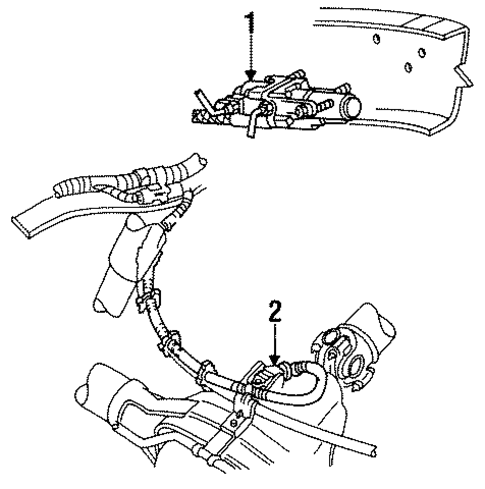 1

2