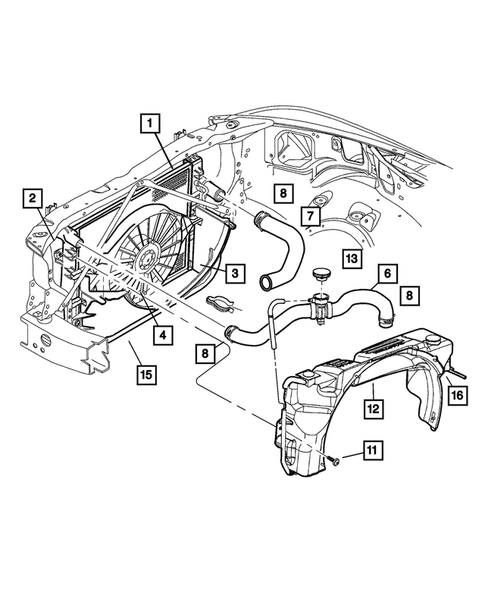 1
2
8
7
13
3
6
8
4
8
15
16
12
11