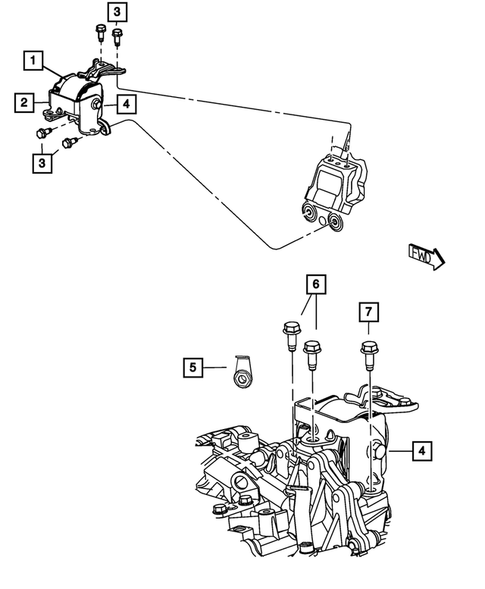 3
1
2
4
3
FWD
6
7
5
4