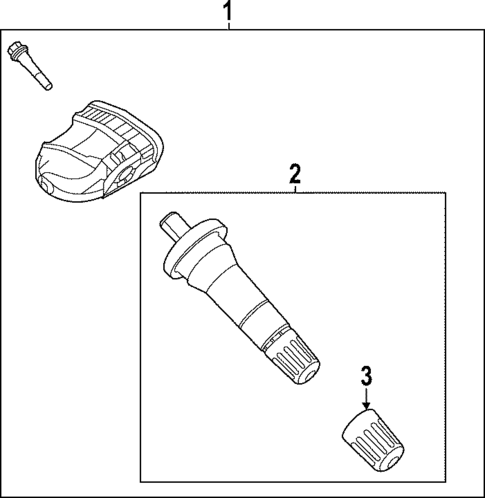 1
2
3