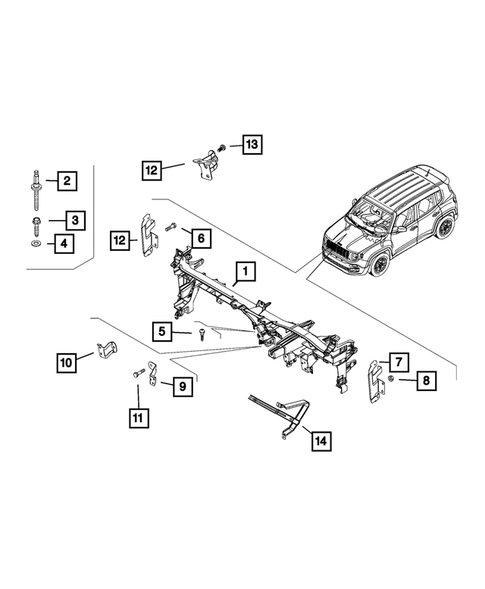 13
12
2
3
4
12
6
1
5
10
9
11
7
8
14