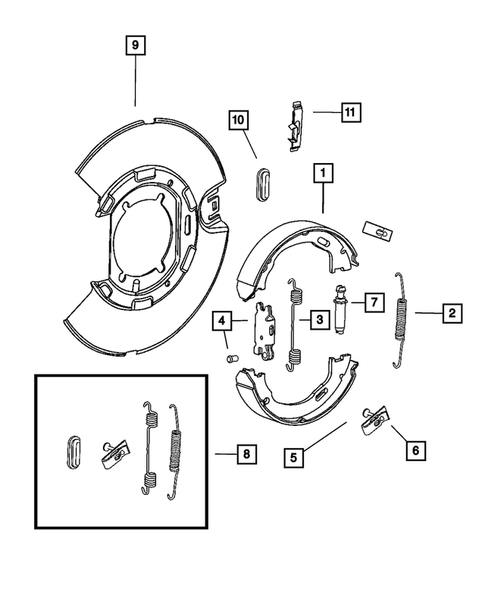 9
10
11
1
7
2
4
3
8
5
6