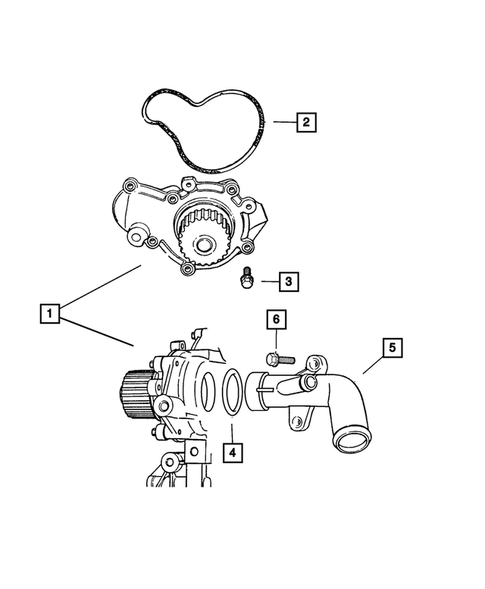 2
3
1
6
5
4